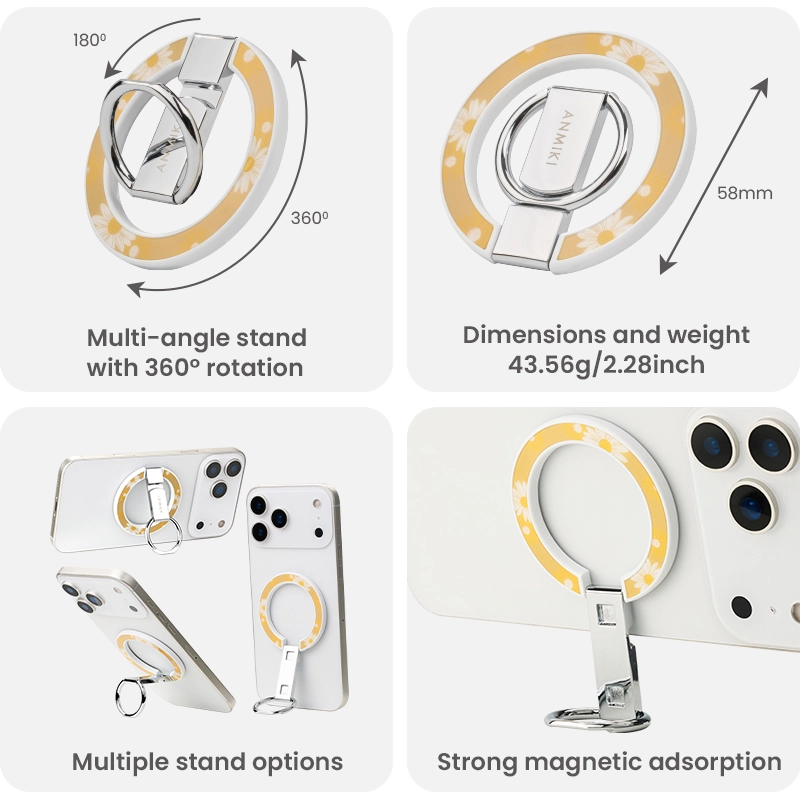 180º

ANMIKI

360º

Multi-angle stand with 360º rotation

ANMIKI

58mm

Dimensions and weight 43.56g/2.28inch

Multiple stand options

Strong magnetic adsorption